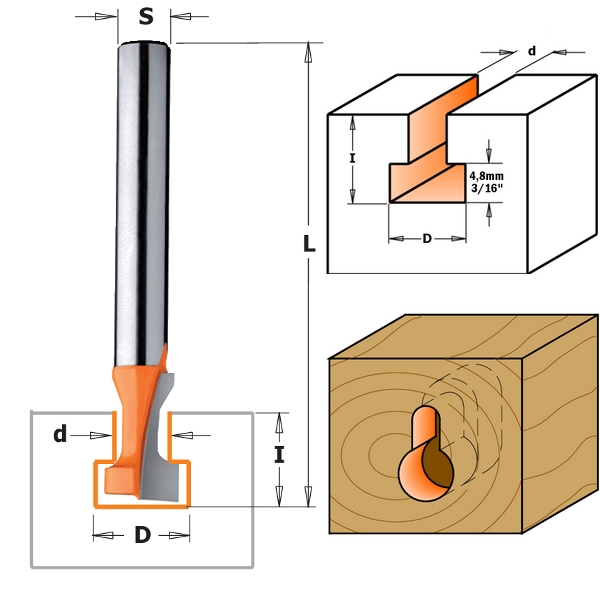 S

L

d

I

D

d

I

4,8mm
3/16"

D