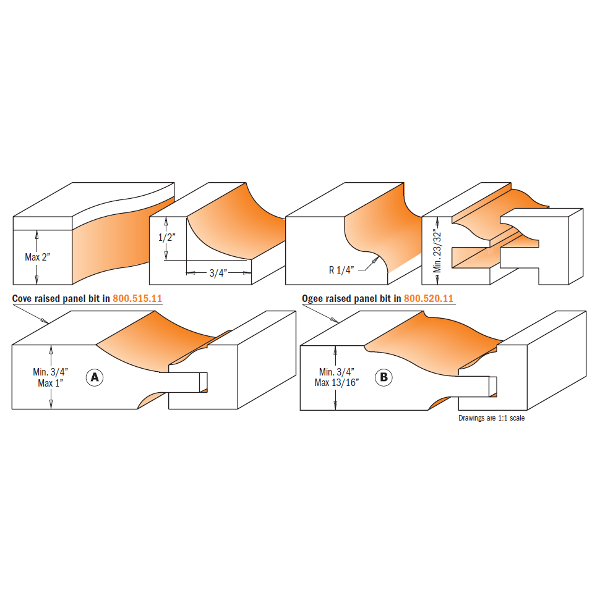 Max 2"

1/2"

3/4"

R 1/4"

Min. 23/32"

Cove raised panel bit in 800.515.11

Ogee raised panel bit in 800.520.11

Min. 3/4"
Max 1"

A

Min. 3/4"
Max 13/16"

B

Drawings are 1:1 scale